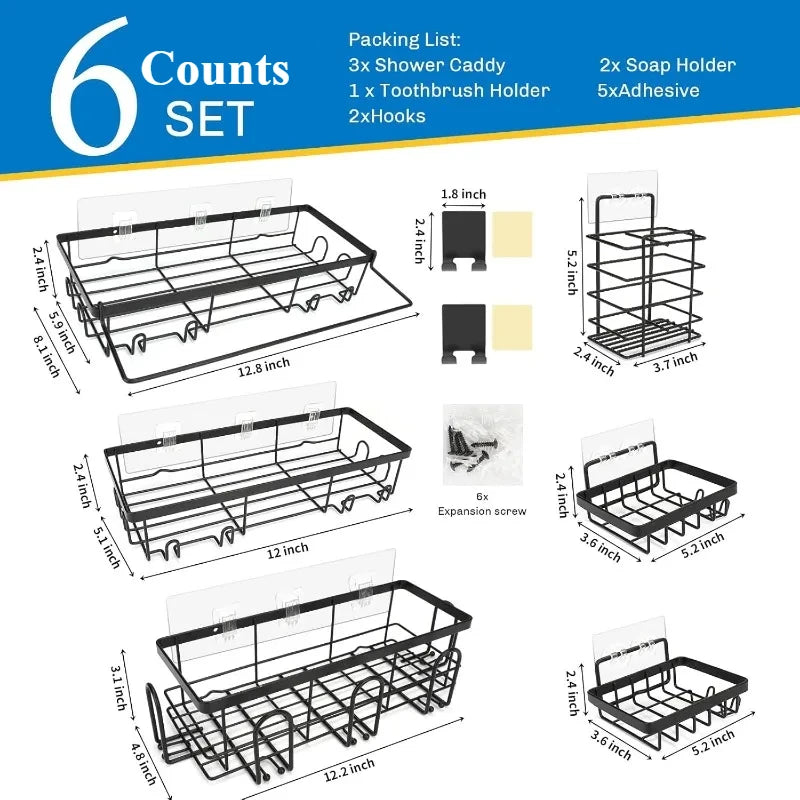 6 Counts SET

Packing List:
3x Shower Caddy
2x Soap Holder
1 x Toothbrush Holder
5xAdhesive
2xHooks

2.4 inch
5.9 inch
8.1 inch
12.8 inch

1.8 inch
2.4 inch

5.2 inch
2.4 inch
3.7 inch

2.4 inch
5.1 inch
12 inch

6x
Expansion screw

2.4 inch
3.6 inch
5.2 inch

3.1 inch
4.8 inch
12.2 inch

2.4 inch
3.6 inch
5.2 inch